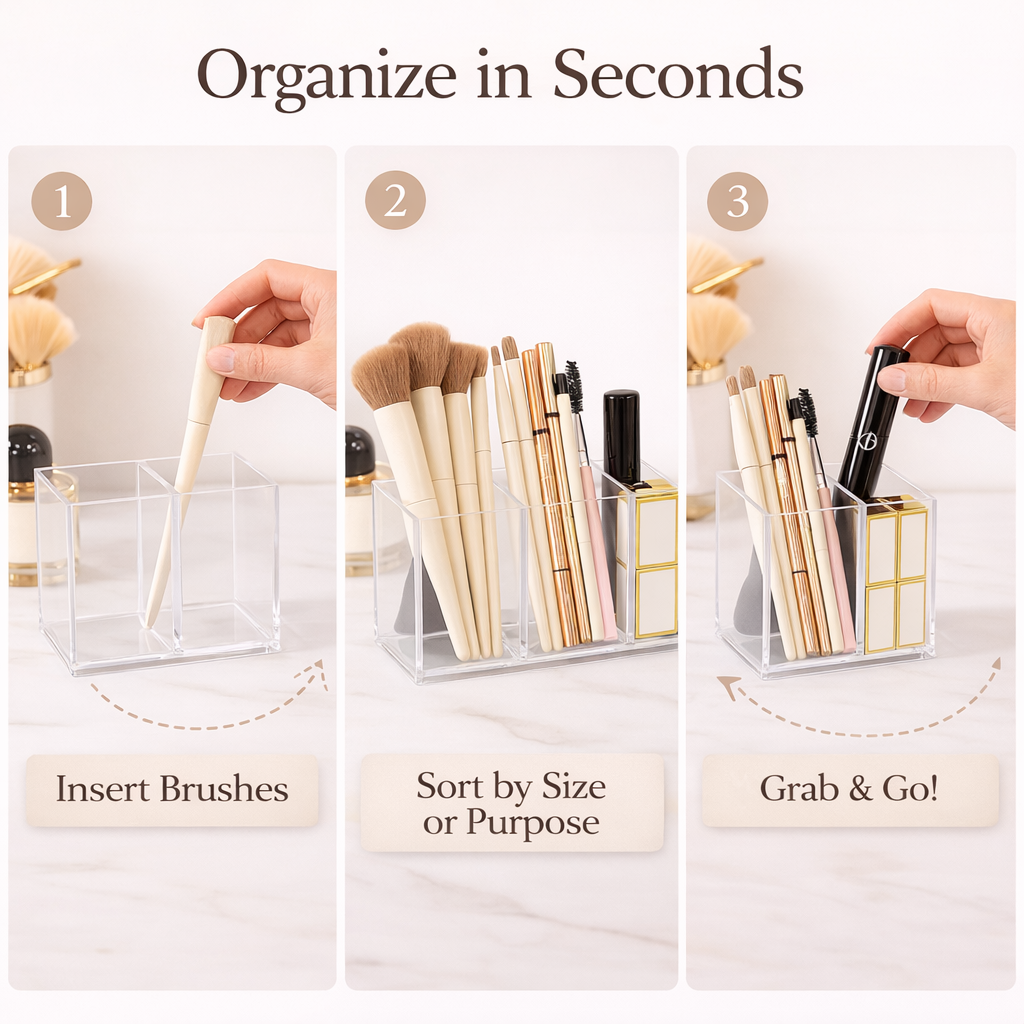 Organize in Seconds

1

Insert Brushes

2

Sort by Size or Purpose

3

Grab & Go!